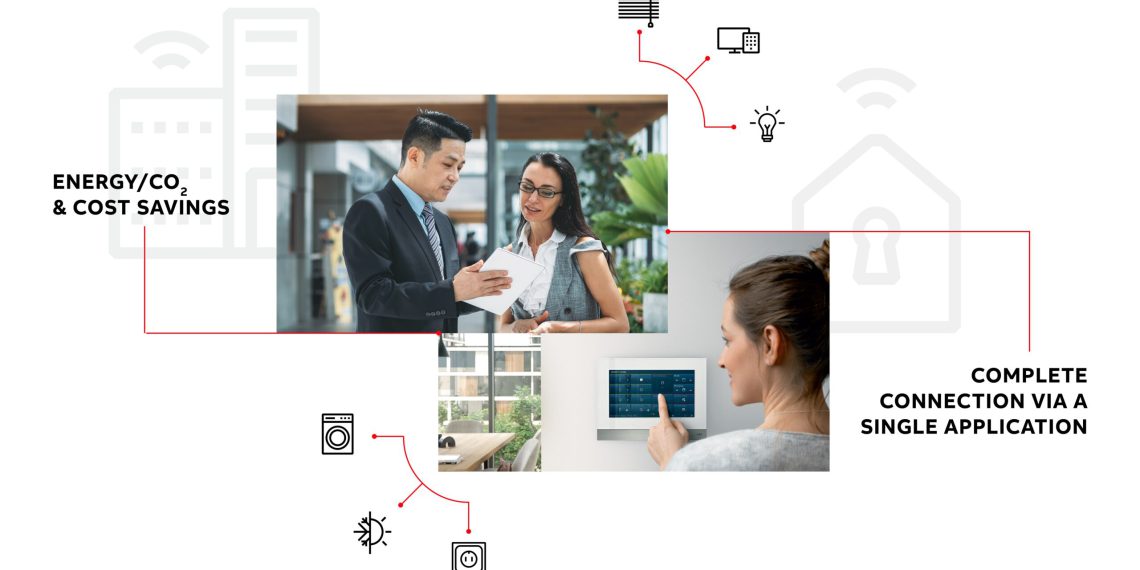 ENERGY/$CO_2$ & COST SAVINGS

COMPLETE CONNECTION VIA A SINGLE APPLICATION